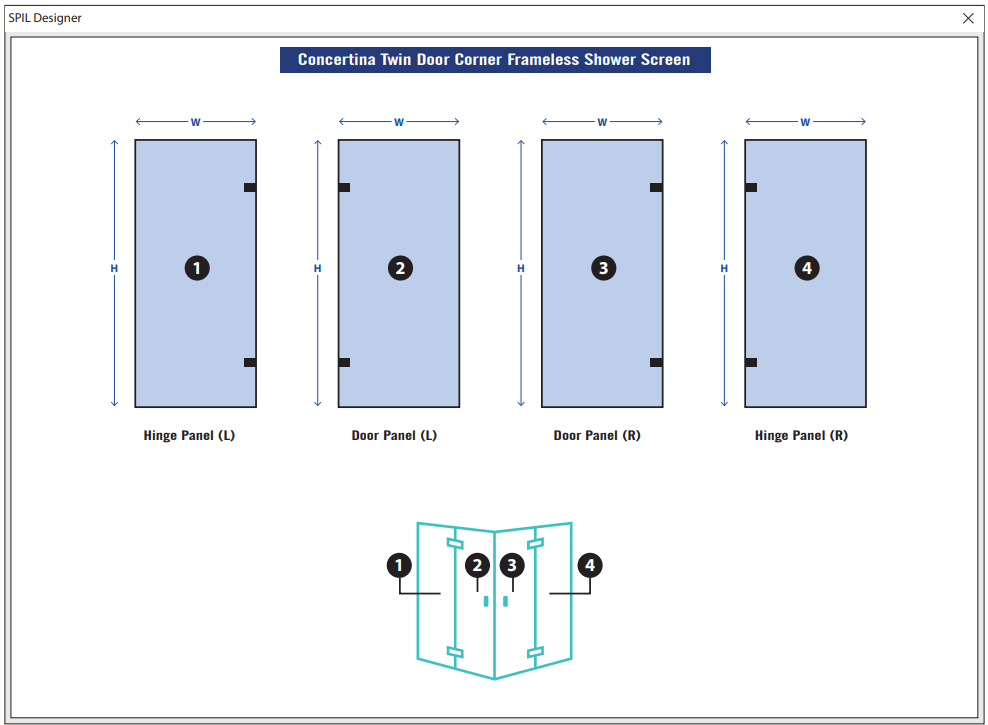 SPIL Designer

Concertina Twin Door Corner Frameless Shower Screen

W
H
1
Hinge Panel (L)

W
H
2
Door Panel (L)

W
H
3
Door Panel (R)

W
H
4
Hinge Panel (R)

1
2
3
4